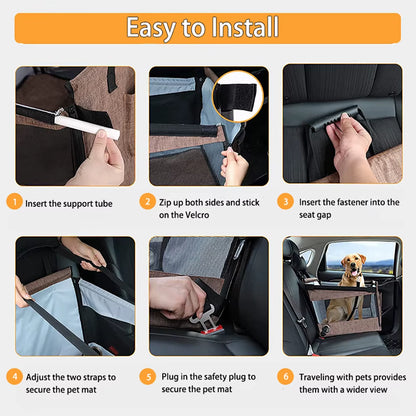 Easy to Install

1 Insert the support tube

2 Zip up both sides and stick on the Velcro

3 Insert the fastener into the seat gap

4 Adjust the two straps to secure the pet mat

5 Plug in the safety plug to secure the pet mat

6 Traveling with pets provides them with a wider view